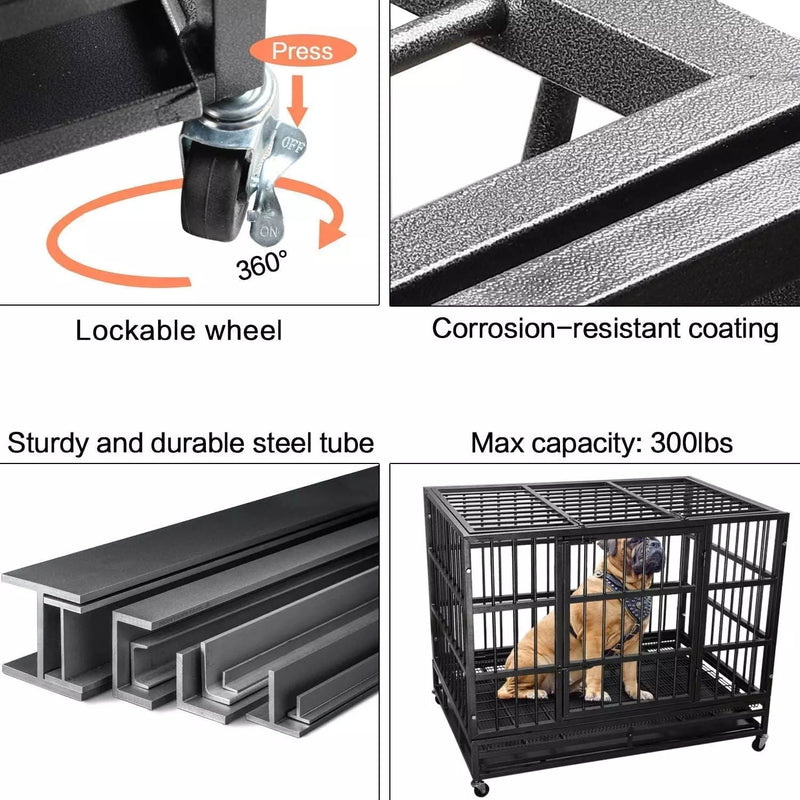 Press

OFF

ON

360°

Lockable wheel

Corrosion-resistant coating

Sturdy and durable steel tube

Max capacity: 300lbs